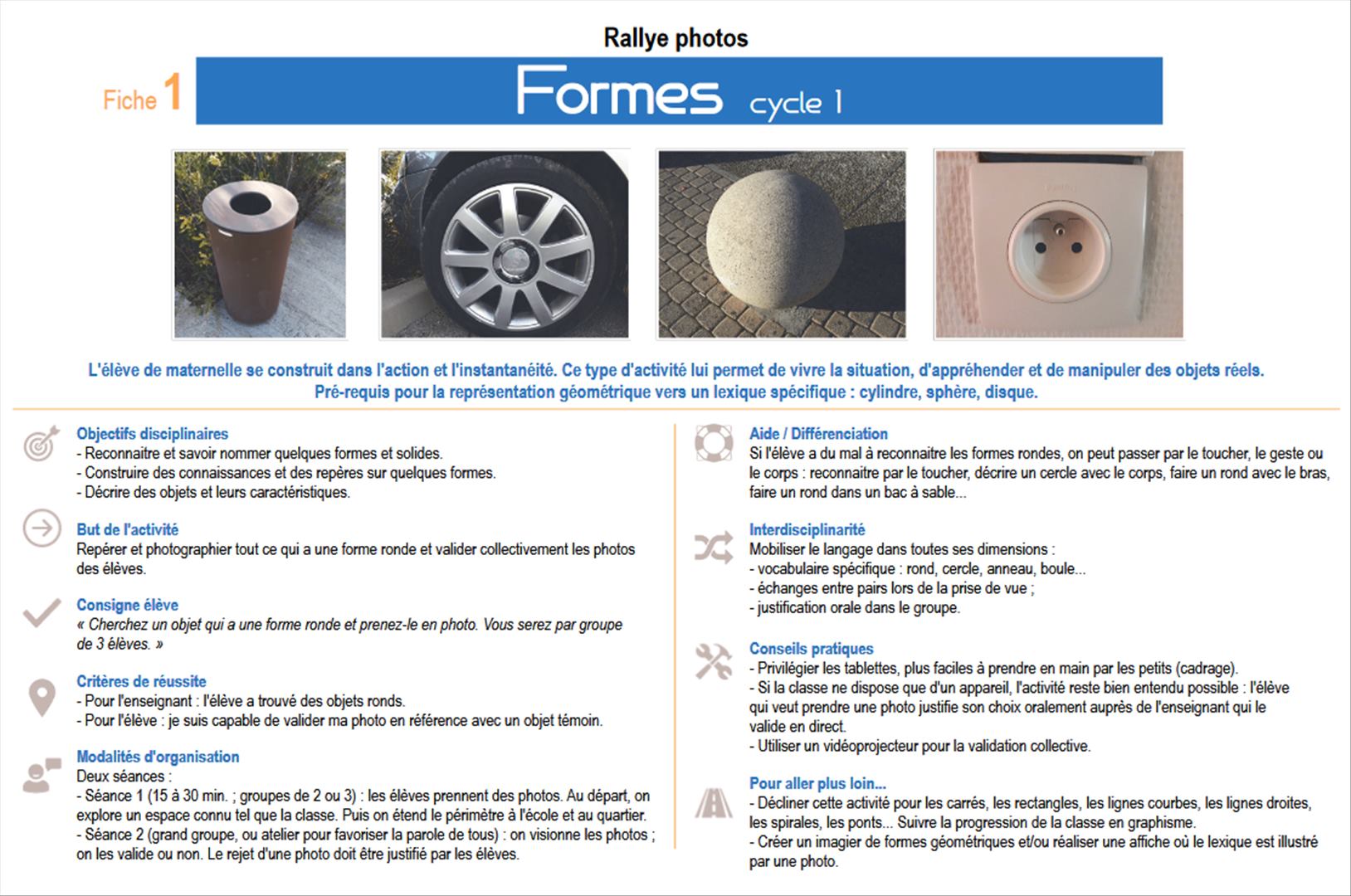 Rallye photos

Fiche 1

Formes cycle 1

L'élève de maternelle se construit dans l'action et l'instantanéité. Ce type d'activité lui permet de vivre la situation, d'appréhender et de manipuler des objets réels.
Pré-requis pour la représentation géométrique vers un lexique spécifique : cylindre, sphère, disque.

Objectifs disciplinaires
- Reconnaitre et savoir nommer quelques formes et solides.
- Construire des connaissances et des repères sur quelques formes.
- Décrire des objets et leurs caractéristiques.

But de l'activité
Repérer et photographier tout ce qui a une forme ronde et valider collectivement les photos des élèves.

Consigne élève
« Cherchez un objet qui a une forme ronde et prenez-le en photo. Vous serez par groupe de 3 élèves. »

Critères de réussite
- Pour l'enseignant : l'élève a trouvé des objets ronds.
- Pour l'élève : je suis capable de valider ma photo en référence avec un objet témoin.

Modalités d'organisation
Deux séances :
- Séance 1 (15 à 30 min. ; groupes de 2 ou 3) : les élèves prennent des photos. Au départ, on explore un espace connu tel que la classe. Puis on étend le périmètre à l'école et au quartier.
- Séance 2 (grand groupe, ou atelier pour favoriser la parole de tous) : on visionne les photos ; on les valide ou non. Le rejet d'une photo doit être justifié par les élèves.

Aide / Différenciation
Si l'élève a du mal à reconnaitre les formes rondes, on peut passer par le toucher, le geste ou le corps : reconnaitre par le toucher, décrire un cercle avec le corps, faire un rond avec le bras, faire un rond dans un bac à sable...

Interdisciplinarité
Mobiliser le langage dans toutes ses dimensions :
- vocabulaire spécifique : rond, cercle, anneau, boule...
- échanges entre pairs lors de la prise de vue ;
- justification orale dans le groupe.

Conseils pratiques
- Privilégier les tablettes, plus faciles à prendre en main par les petits (cadrage).
- Si la classe ne dispose que d'un appareil, l'activité reste bien entendu possible : l'élève qui veut prendre une photo justifie son choix oralement auprès de l'enseignant qui le valide en direct.
- Utiliser un vidéoprojecteur pour la validation collective.

Pour aller plus loin...
- Décliner cette activité pour les carrés, les rectangles, les lignes courbes, les lignes droites, les spirales, les ponts... Suivre la progression de la classe en graphisme.
- Créer un imagier de formes géométriques et/ou réaliser une affiche où le lexique est illustré par une photo.